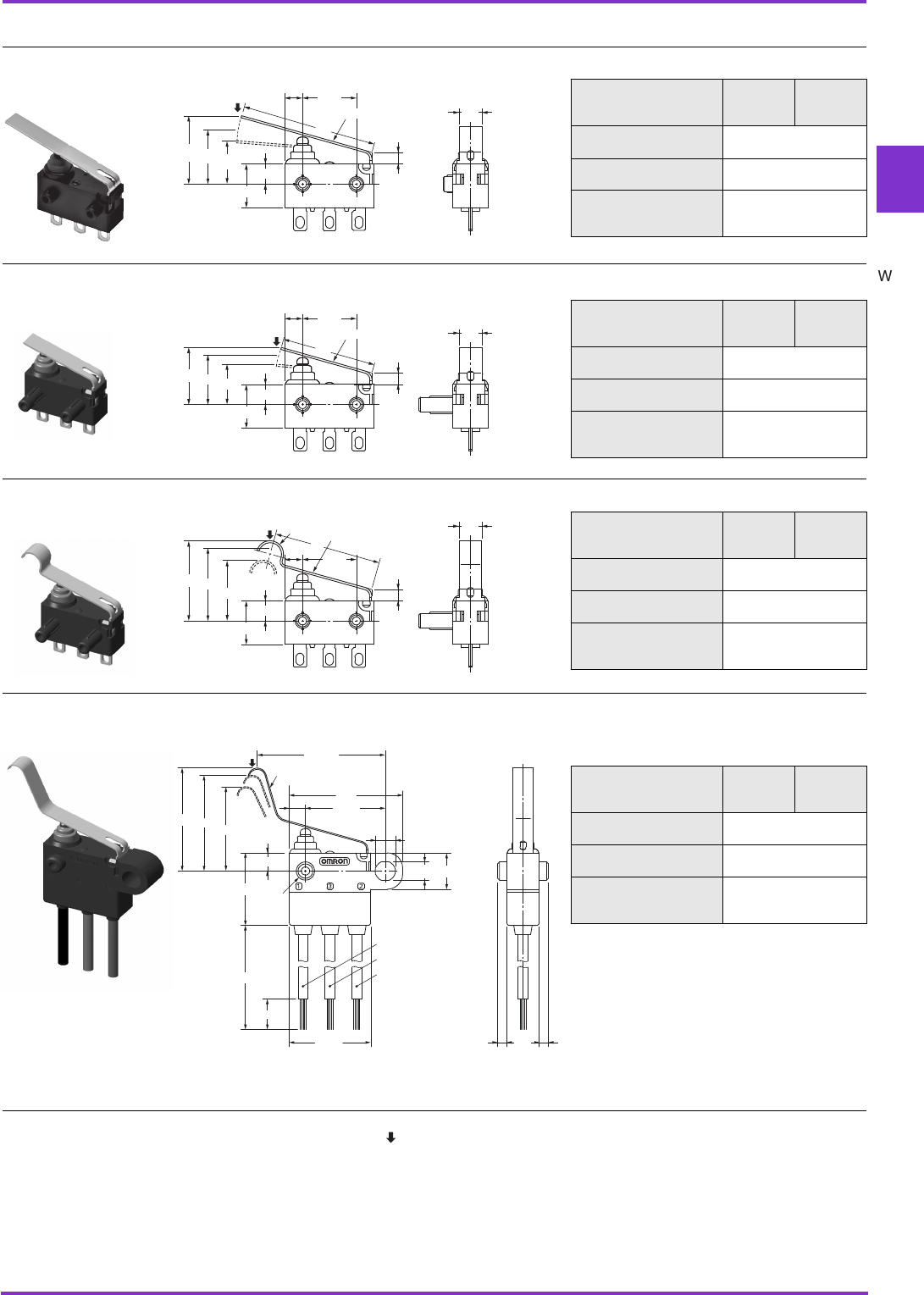 W

omron
①
③
②