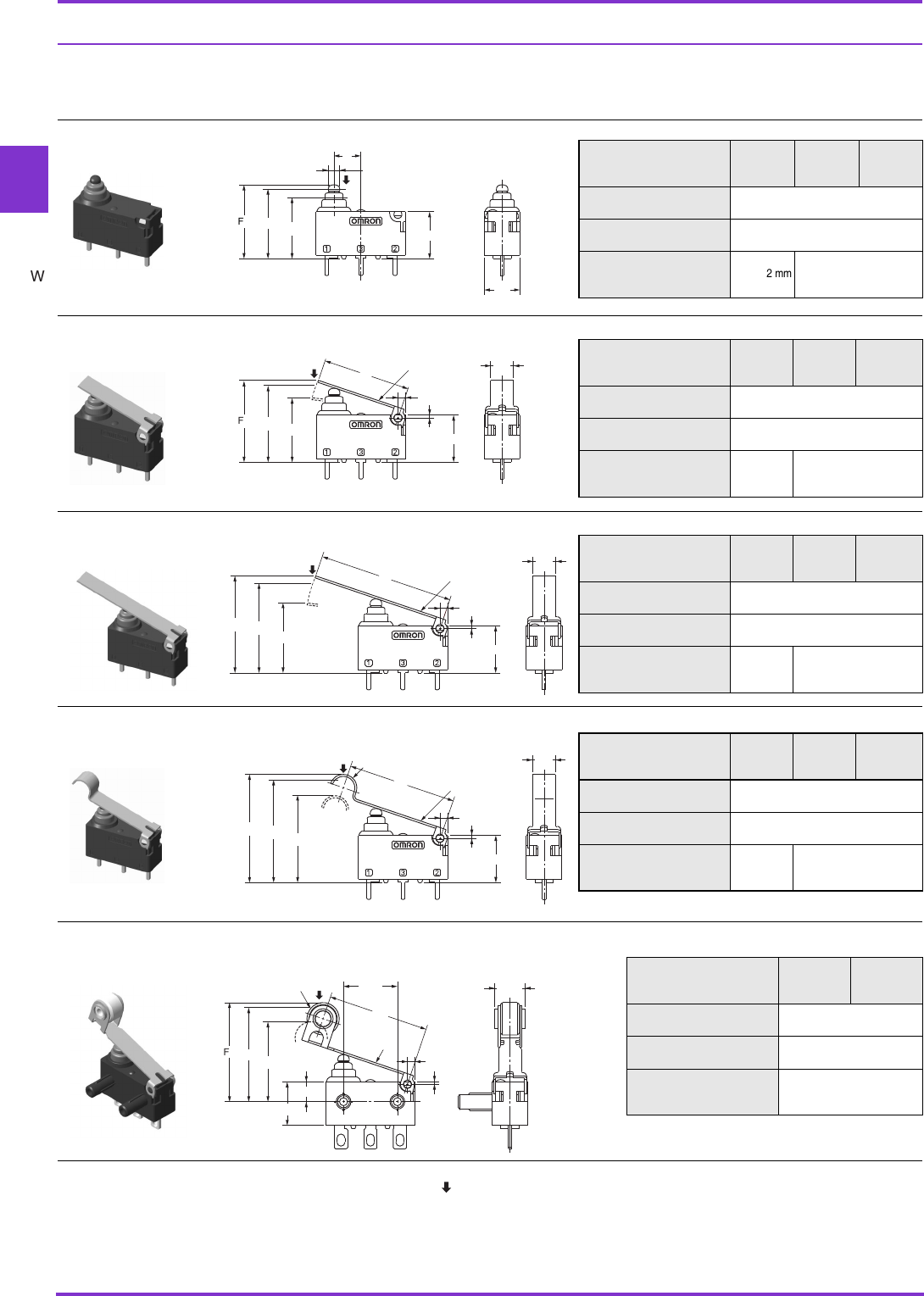 W

F

OMRON

1 3 2

2 mm

F

OMRON

1 3 2

OMRON

1 3 2

OMRON

1 3 2

F