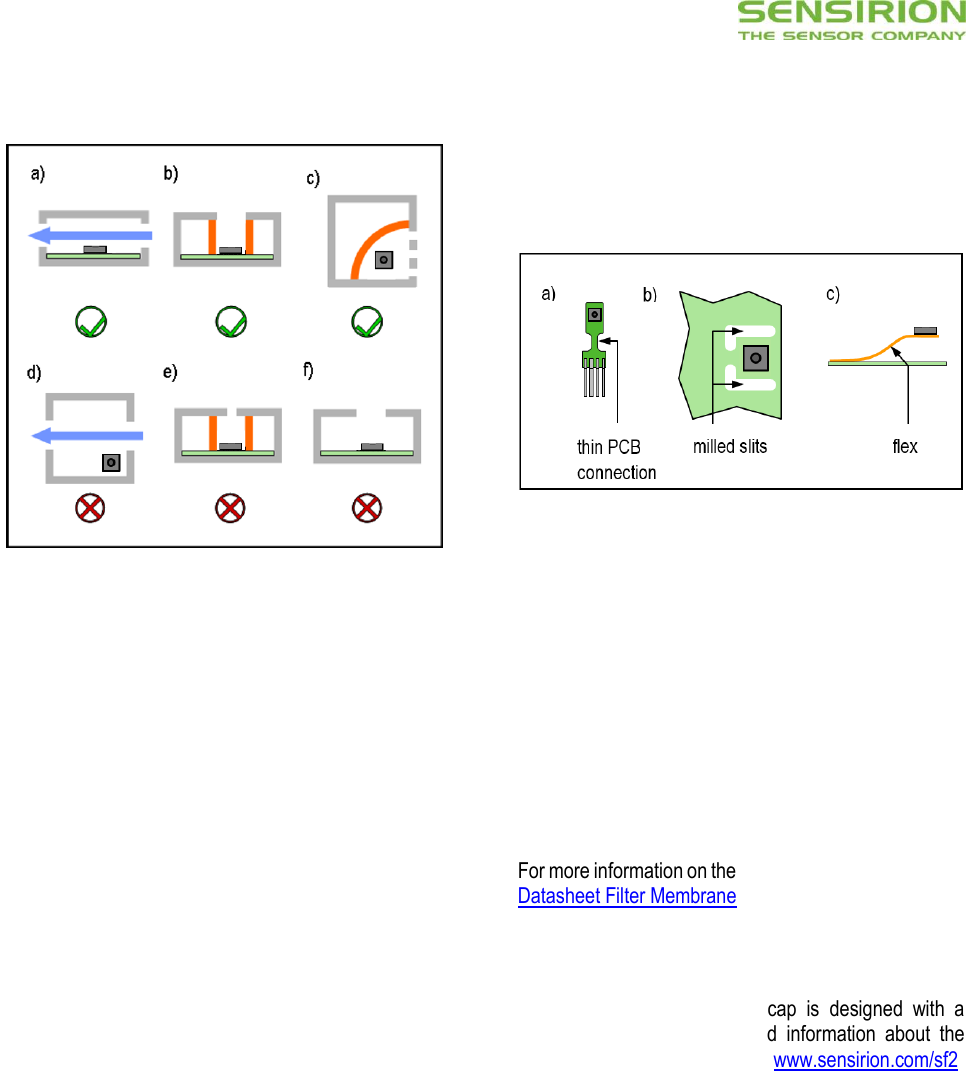 SENSIRION
THE SENSOR COMPANY

a)
b)
c)
d)
e)
f)

a)
b)
c)
thin PCB connection
milled slits
flex

For more information on the
Datasheet Filter Membrane

cap is designed with a
d information about the
www.sensirion.com/sf2