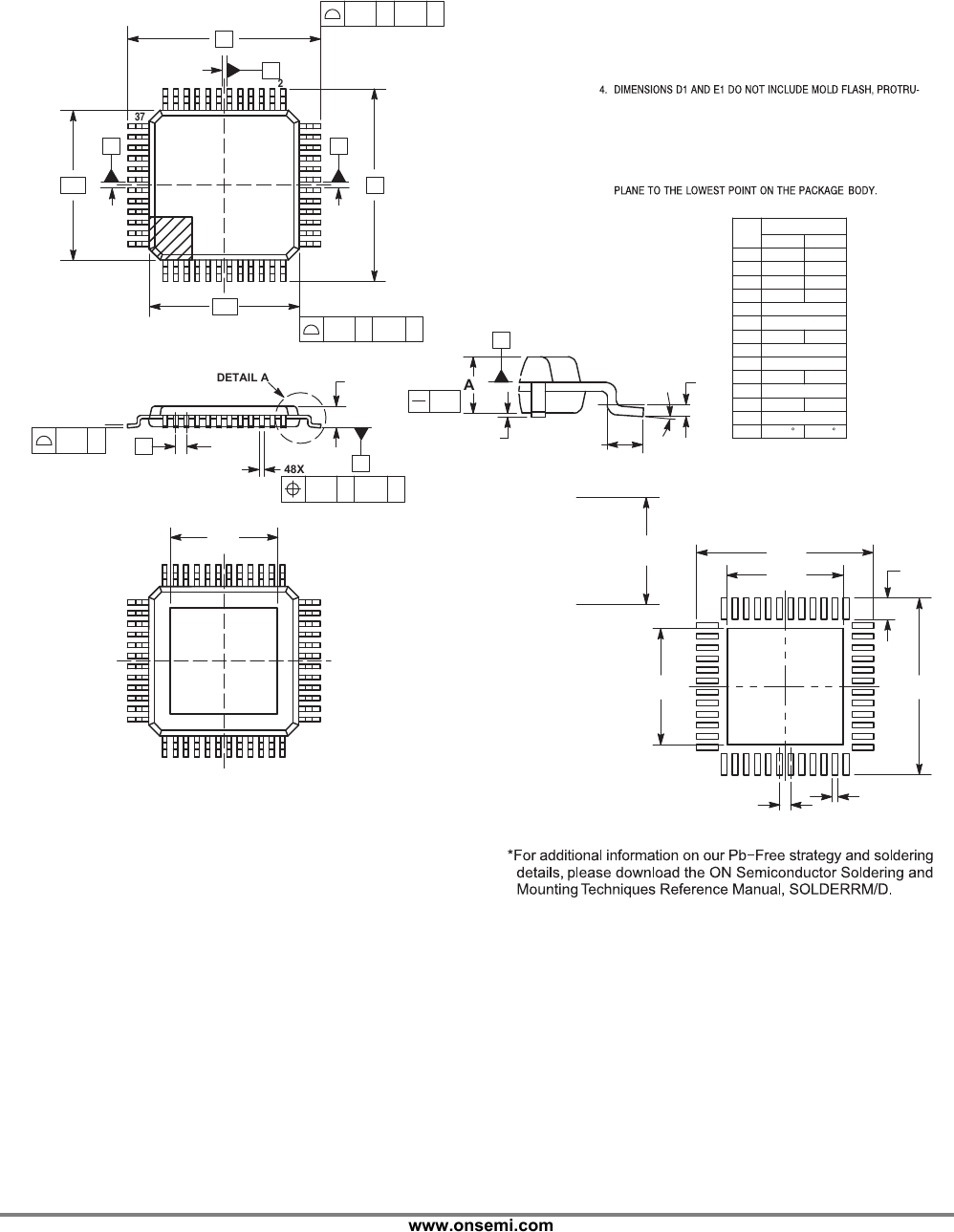 2

37

4. DIMENSIONS D1 AND E1 DO NOT INCLUDE MOLD FLASH, PROTRU-

PLANE TO THE LOWEST POINT ON THE PACKAGE BODY.

DETAIL A

A

48X

*For additional information on our Pb−Free strategy and soldering details, please download the ON Semiconductor Soldering and Mounting Techniques Reference Manual, SOLDERRM/D.

www.onsemi.com