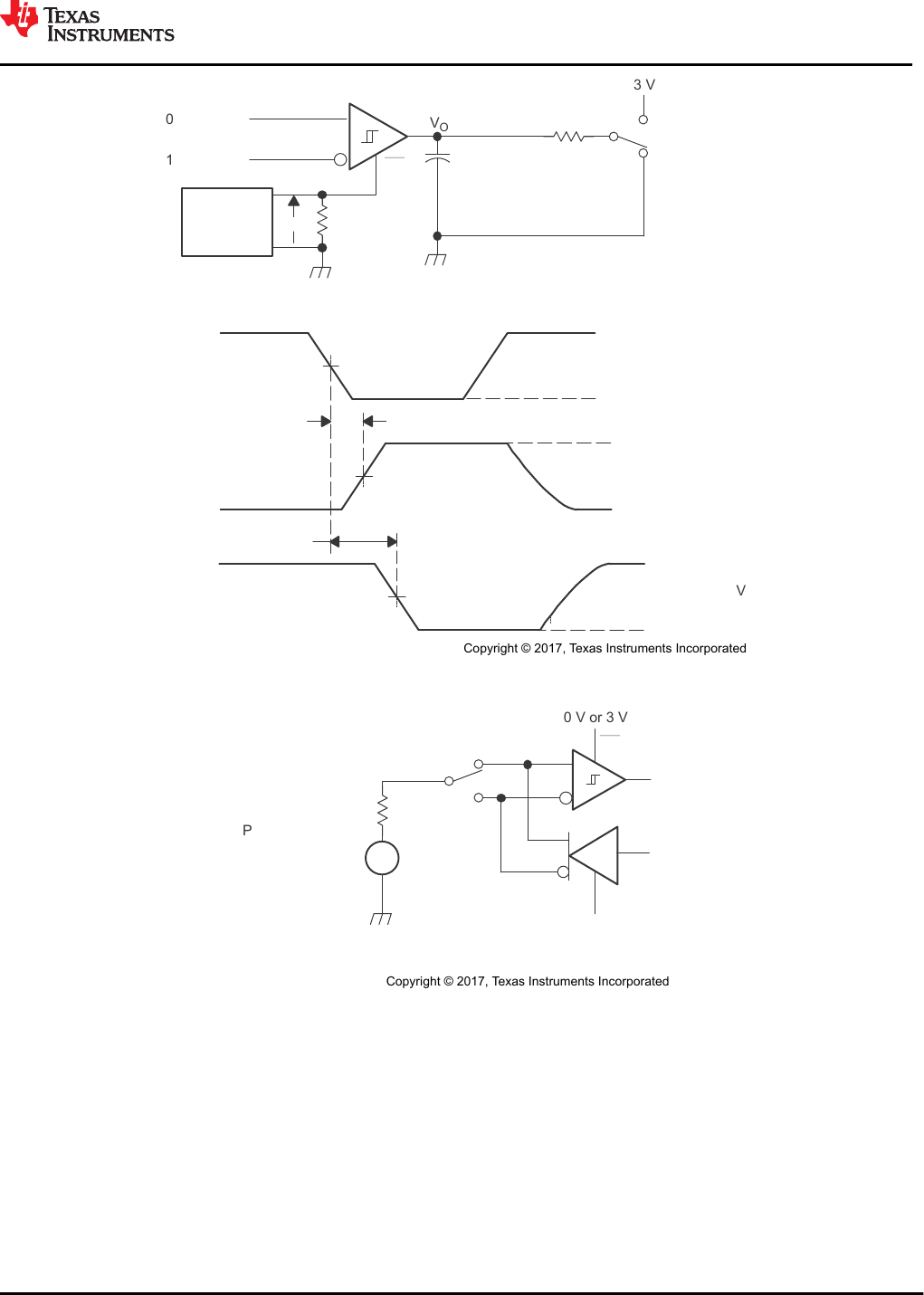 TEXAS INSTRUMENTS

3 V

0

1

$V_O$

V

Copyright © 2017, Texas Instruments Incorporated

0 V or 3 V

P

Copyright © 2017, Texas Instruments Incorporated