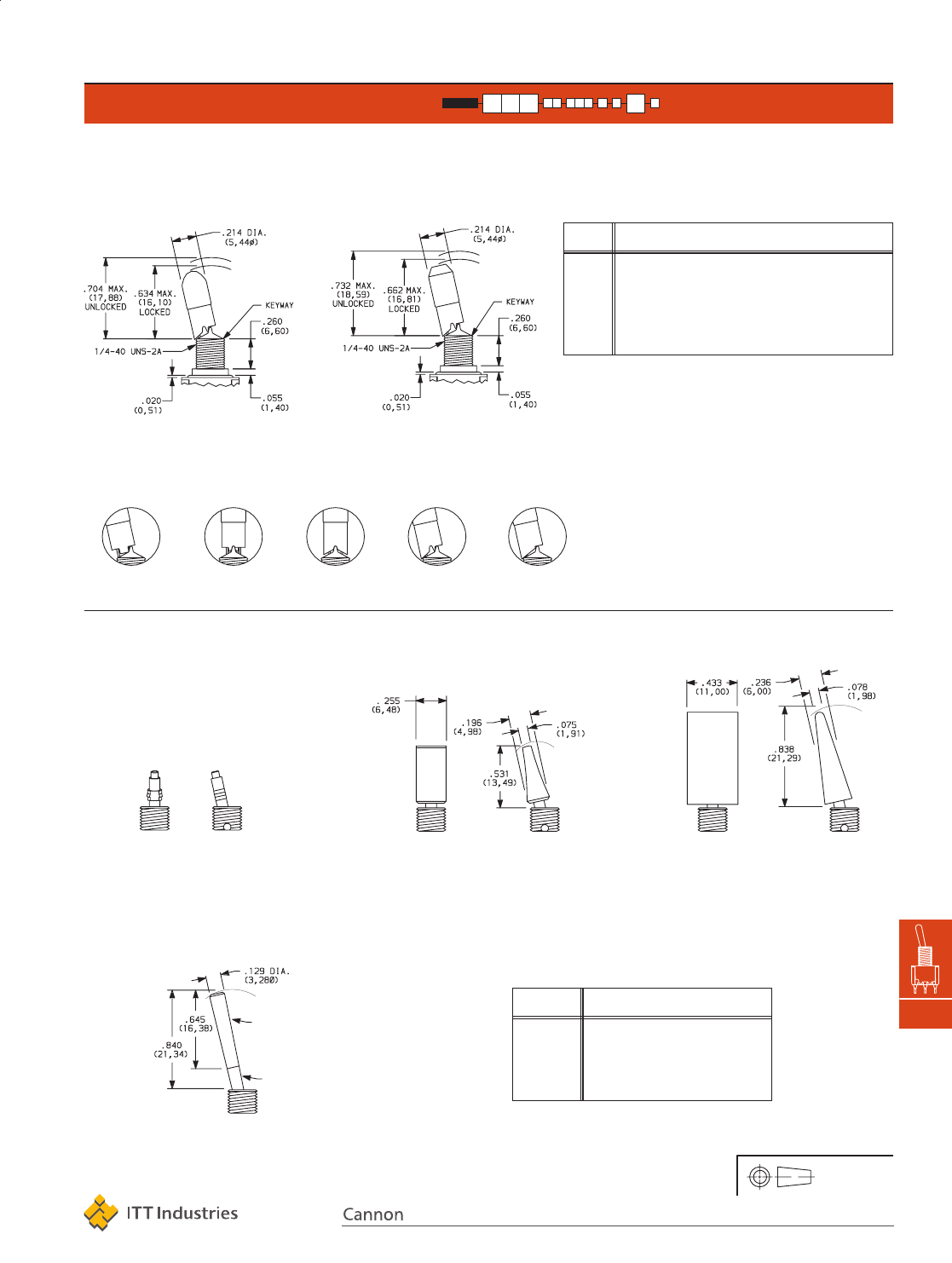 .214 DIA.
(5,44ø)
.704 MAX.
(17,88)
UNLOCKED
.634 MAX.
(16,10)
LOCKED
KEYWAY
.260
(6,60)
1/4-40 UNS-2A
.020
(0,51)
.055
(1,40)

.214 DIA.
(5,44ø)
.732 MAX.
(18,59)
UNLOCKED
.662 MAX.
(16,81)
LOCKED
KEYWAY
.260
(6,60)
1/4-40 UNS-2A
.020
(0,51)
.055
(1,40)

.255
(6,48)
.196
(4,98)
.075
(1,91)
.531
(13,49)

.433
(11,00)
.236
(6,00)
.078
(1,98)
.838
(21,29)

.129 DIA.
(3,280)
.645
(16,38)
.840
(21,34)

ITT Industries
Cannon