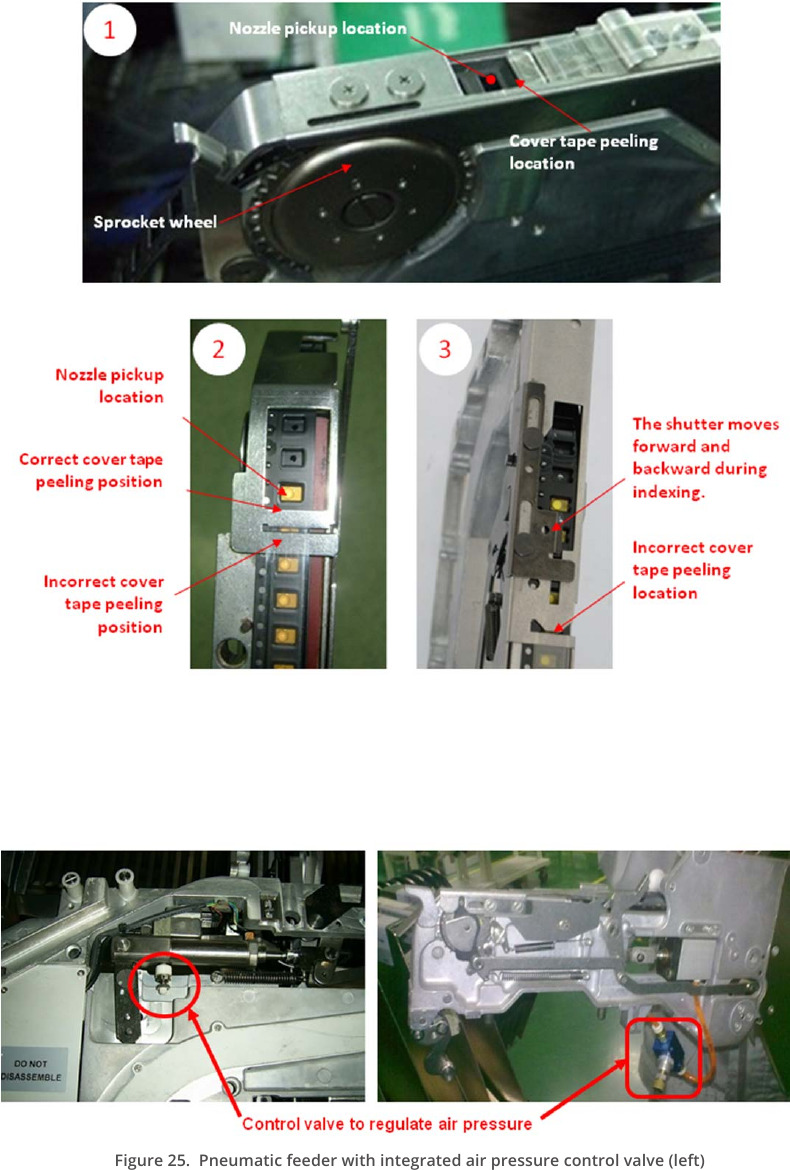 1
Nozzle pickup location
Cover tape peeling location
Sprocket wheel

2
Nozzle pickup location
Correct cover tape peeling position
Incorrect cover tape peeling position

3
The shutter moves forward and backward during indexing.
Incorrect cover tape peeling location

DO NOT DISASSEMBLE
Control valve to regulate air pressure

Figure 25. Pneumatic feeder with integrated air pressure control valve (left)